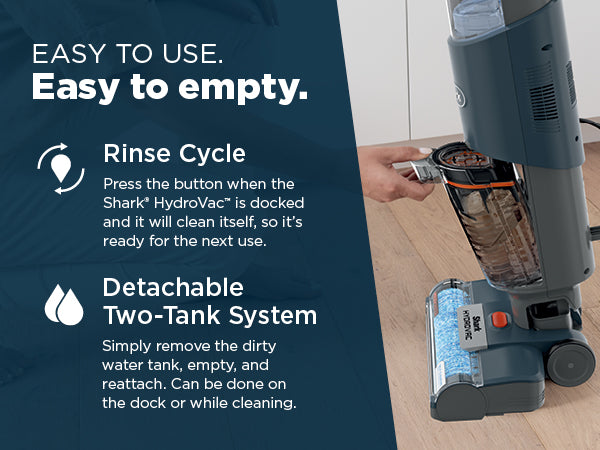 EASY TO USE.
Easy to empty.

Rinse Cycle
Press the button when the Shark® HydroVac™ is docked and it will clean itself, so it's ready for the next use.

Detachable Two-Tank System
Simply remove the dirty water tank, empty, and reattach. Can be done on the dock or while cleaning.

Shark
HYDROVAC